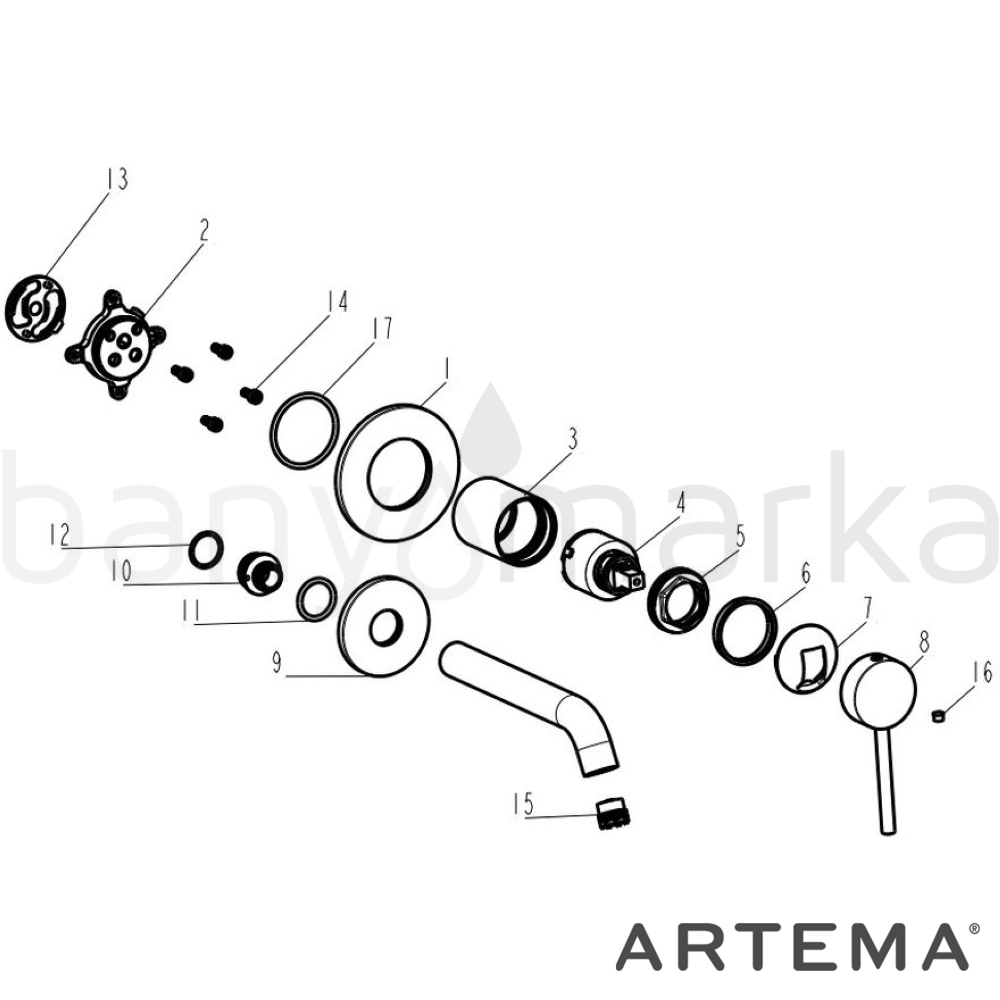 13
2
14
17
1
3
4
5
6
7
8
16
12
10
11
9
15
banyomarka
ARTEMA®