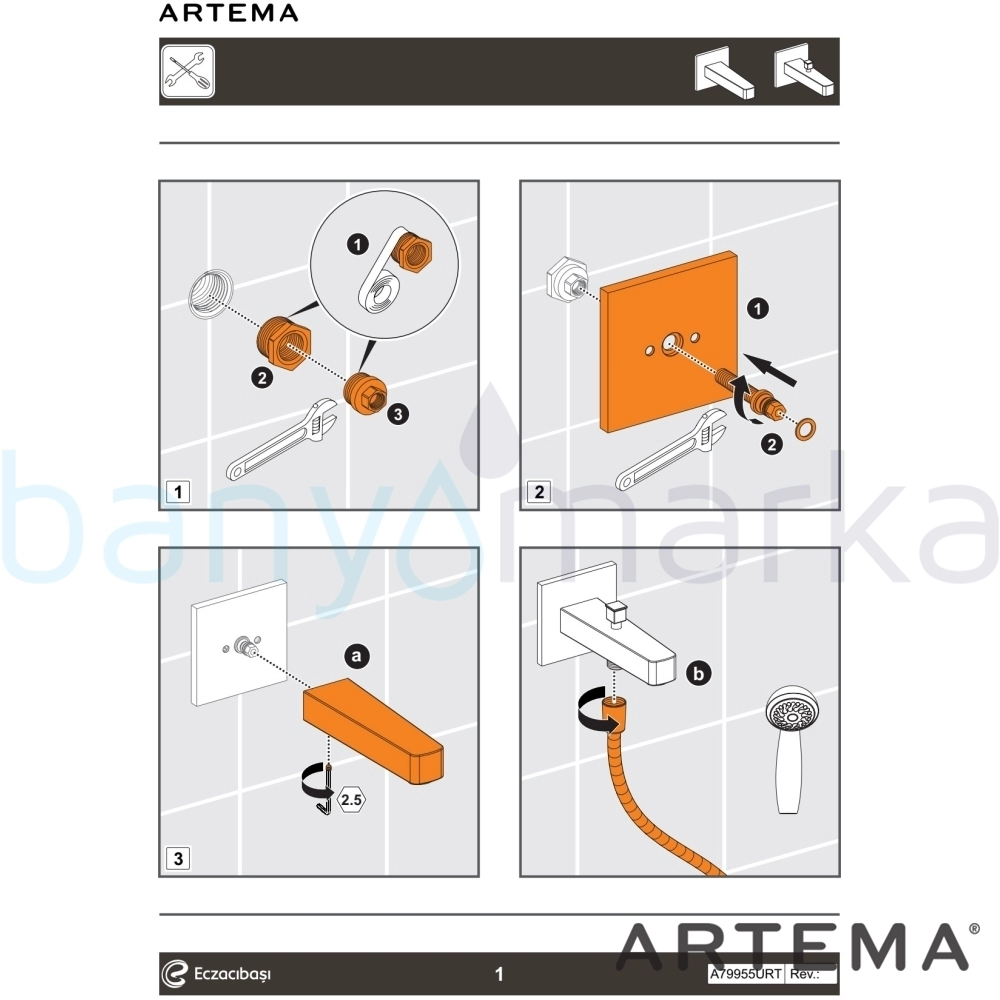 ARTEMA

1
2
3
1

1
2
2

a
2.5
3

b

banyomarka

ARTEMA®

Eczacıbaşı 1 A79955URT Rev.: