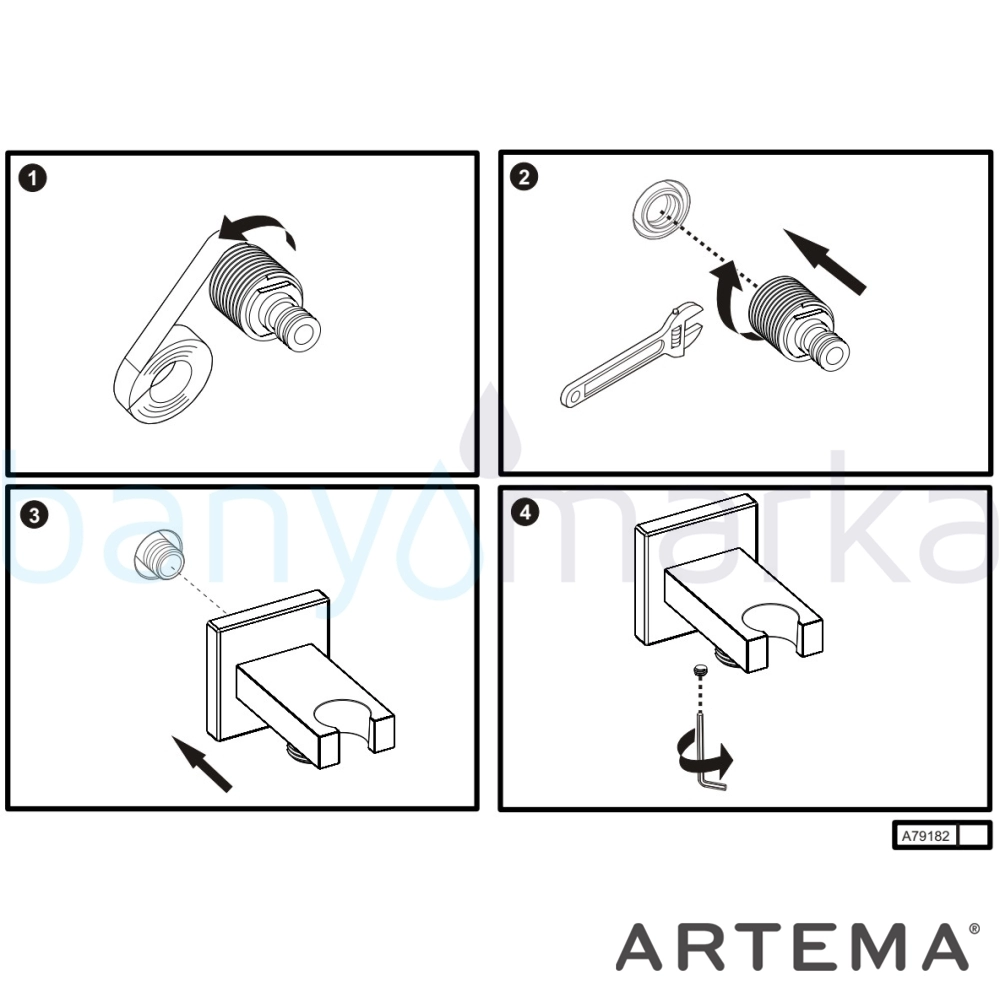 1
2
3
4
banyomarka
A79182
ARTEMA®